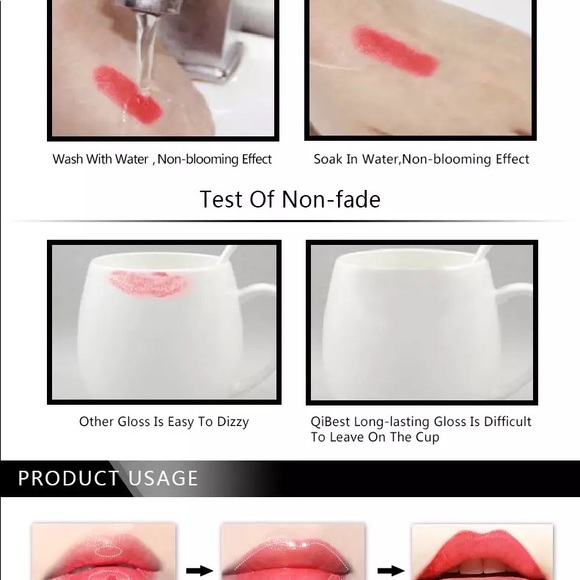 Wash With Water , Non-blooming Effect

Soak In Water,Non-blooming Effect

Test Of Non-fade

Other Gloss Is Easy To Dizzy

QiBest Long-lasting Gloss Is Difficult To Leave On The Cup

PRODUCT USAGE